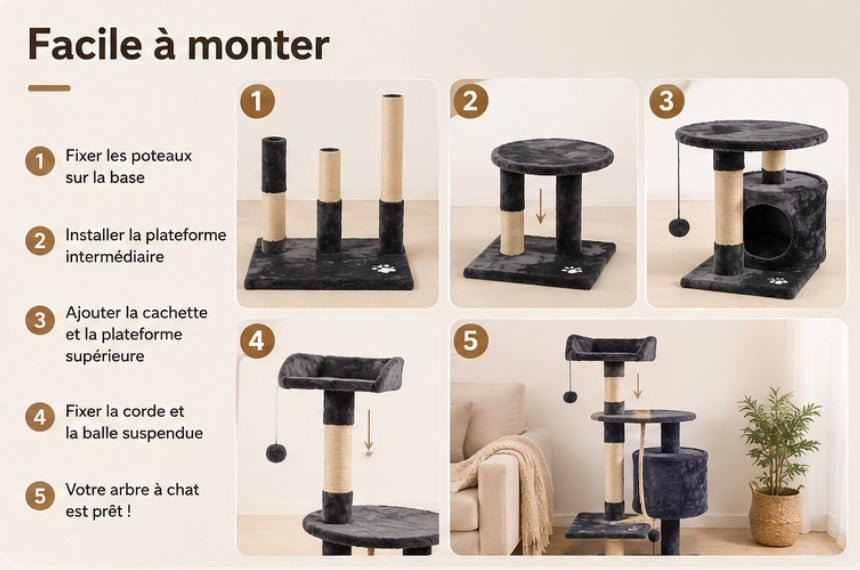 Facile à monter

1 Fixer les poteaux sur la base

2 Installer la plateforme intermédiaire

3 Ajouter la cachette et la plateforme supérieure

4 Fixer la corde et la balle suspendue

5 Votre arbre à chat est prêt !

1

2

3

4

5