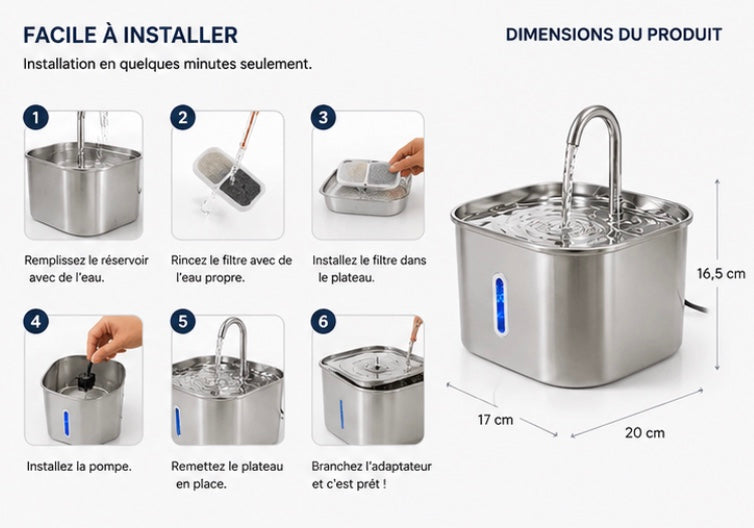 FACILE À INSTALLER

Installation en quelques minutes seulement.

1
Remplissez le réservoir avec de l'eau.

2
Rincez le filtre avec de l'eau propre.

3
Installez le filtre dans le plateau.

4
Installez la pompe.

5
Remettez le plateau en place.

6
Branchez l'adaptateur et c'est prêt !

DIMENSIONS DU PRODUIT

16,5 cm

17 cm

20 cm